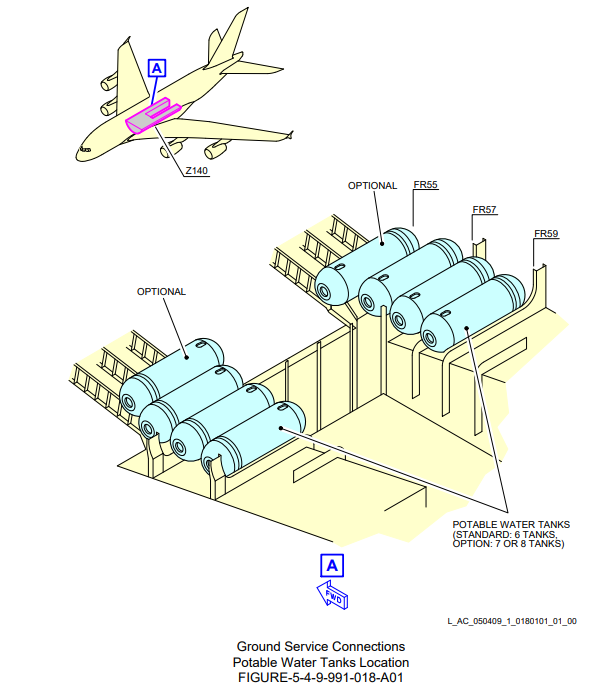 A

Z140

OPTIONAL

FR55

FR57

FR59

OPTIONAL

POTABLE WATER TANKS
(STANDARD: 6 TANKS,
OPTION: 7 OR 8 TANKS)

A

FWD

L_AC_050409_1_0180101_01_00

Ground Service Connections
Potable Water Tanks Location
FIGURE-5-4-9-991-018-A01